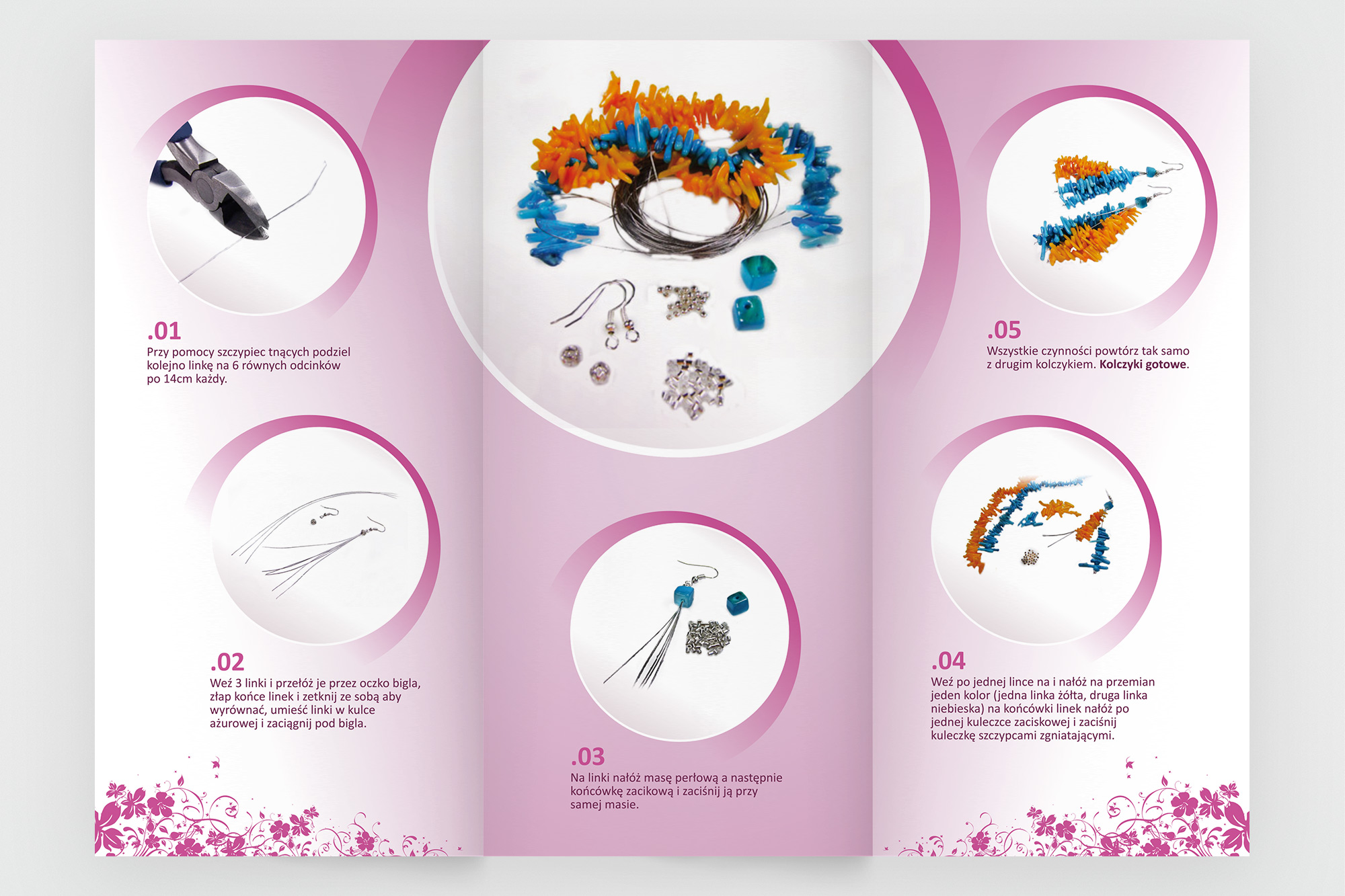 .01
Przy pomocy szczypiec tnących podziel kolejno linkę na 6 równych odcinków po 14cm każdy.

.02
Weź 3 linki i przełóż je przez oczko bigla, złap końce linek i zetknij ze sobą aby wyrównać, umieść linki w kulce ażurowej i zaciągnij pod bigla.

.03
Na linki nałóż masę perłową a następnie końcówkę zacikową i zaciśnij ją przy samej masie.

.05
Wszystkie czynności powtórz tak samo z drugim kolczykiem. Kolczyki gotowe.

.04
Weź po jednej lince na i nałóż na przemian jeden kolor (jedna linka żółta, druga linka niebieska) na końcówki linek nałóż po jednej kuleczce zaciskowej i zaciśnij kuleczkę szczypcami zgniatającymi.